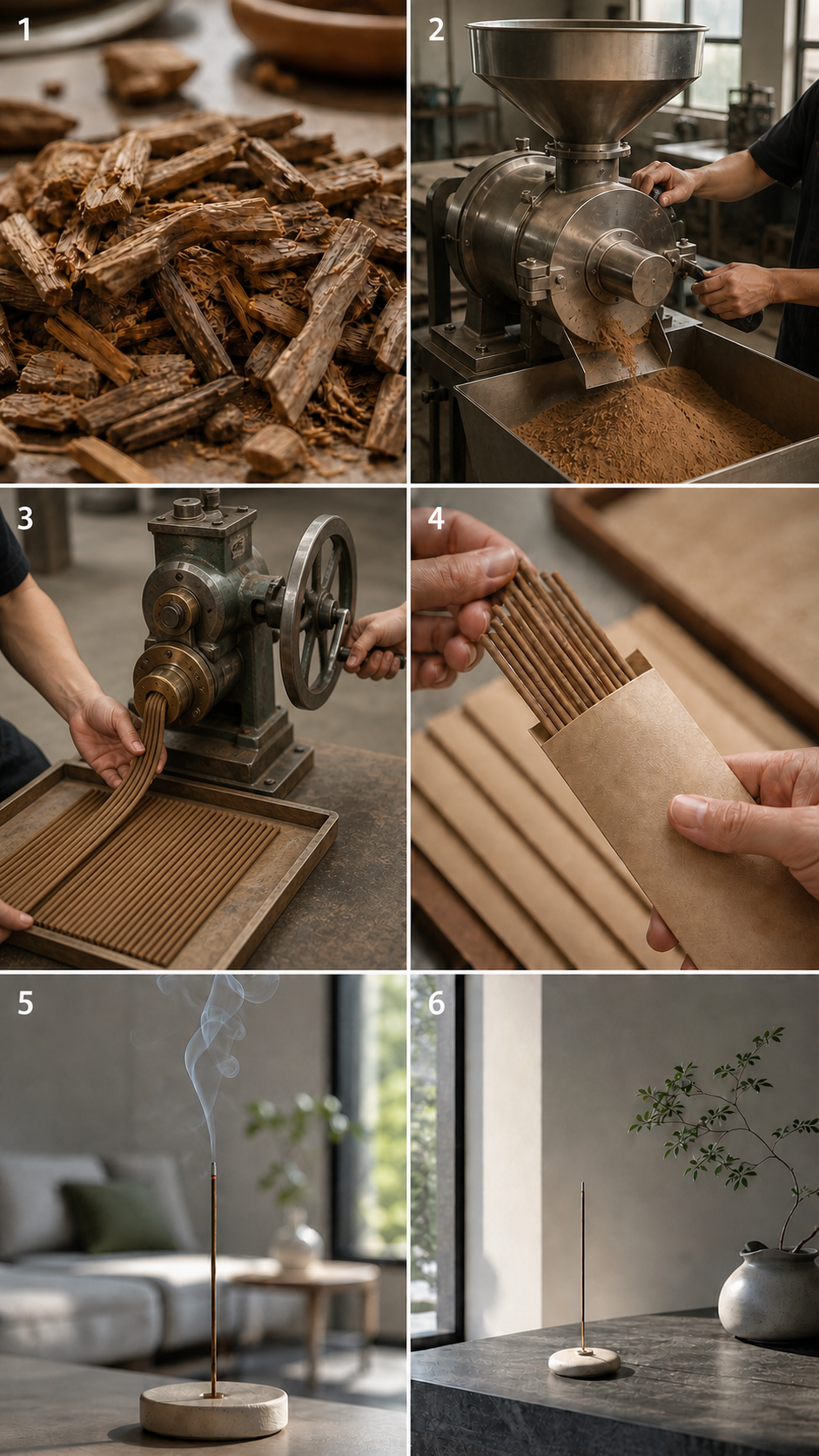 1

2

3

4

5

6